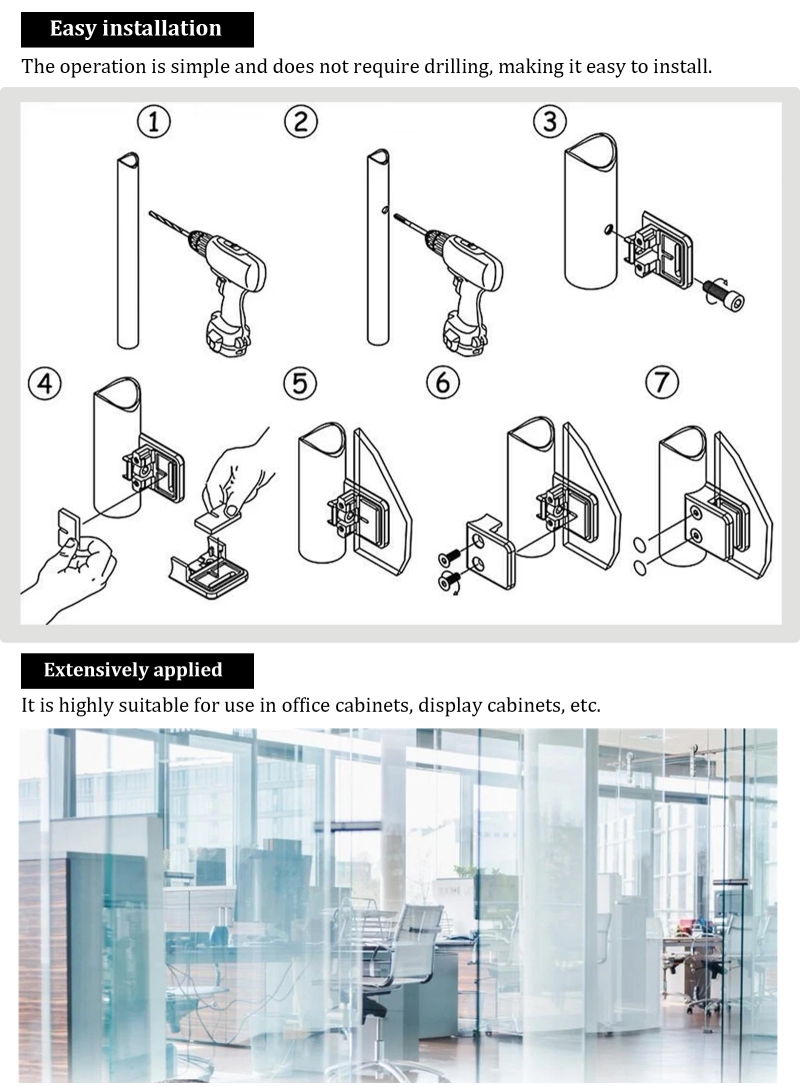 Easy installation
The operation is simple and does not require drilling, making it easy to install.

①
②
③
④
⑤
⑥
⑦

Extensively applied
It is highly suitable for use in office cabinets, display cabinets, etc.