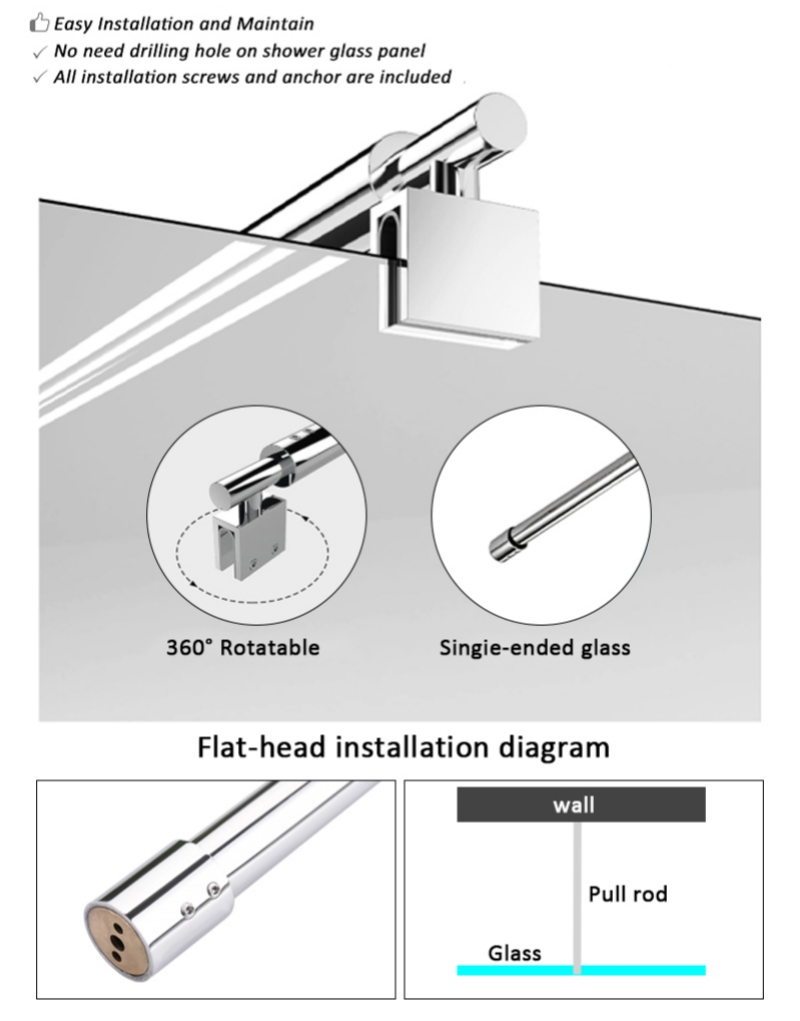 Easy Installation and Maintain
✓ No need drilling hole on shower glass panel
✓ All installation screws and anchor are included

360° Rotatable

Singie-ended glass

Flat-head installation diagram

wall

Pull rod

Glass