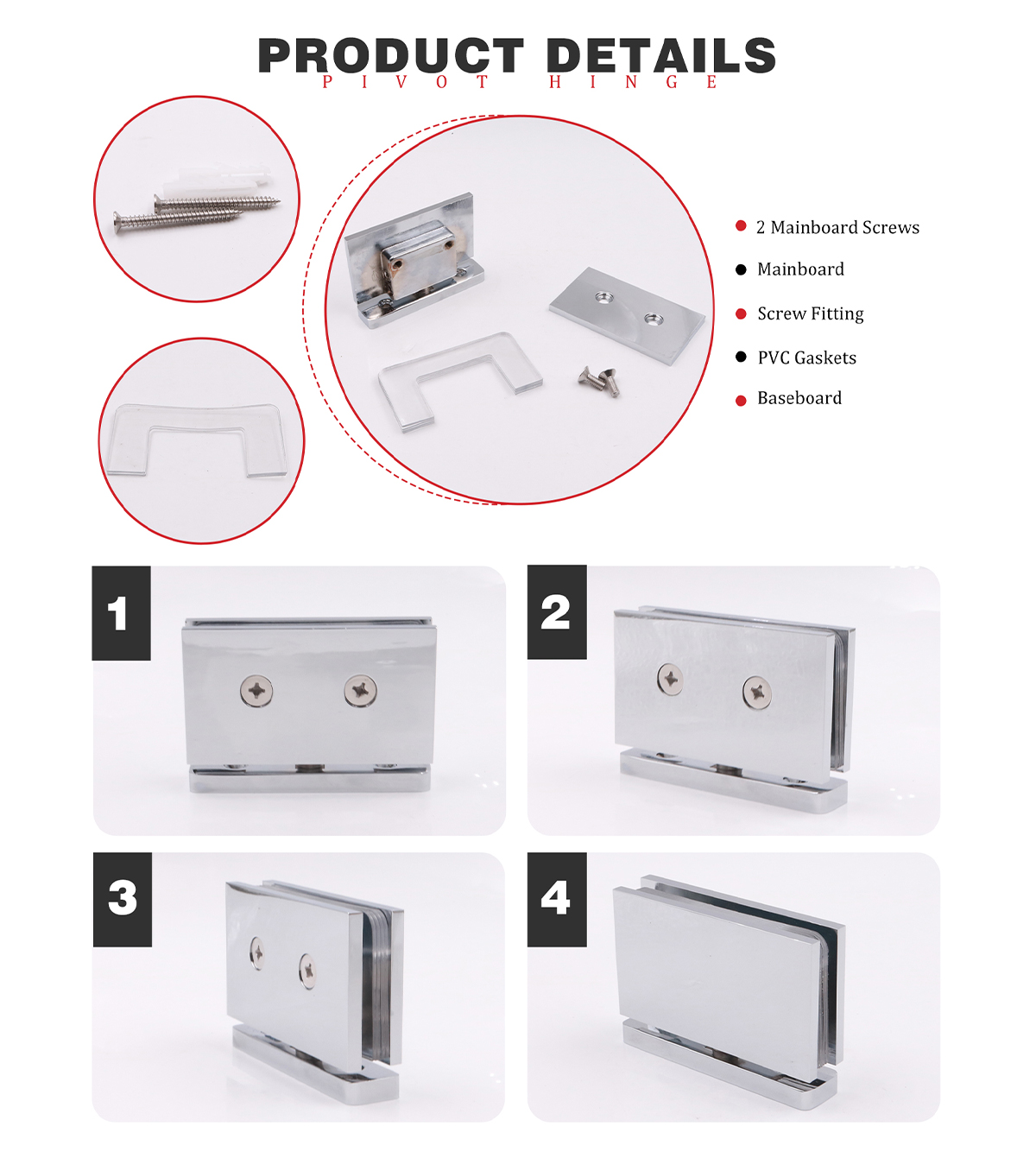 PRODUCT DETAILS
PIVOT HINGE

2 Mainboard Screws
Mainboard
Screw Fitting
PVC Gaskets
Baseboard

1

2

3

4