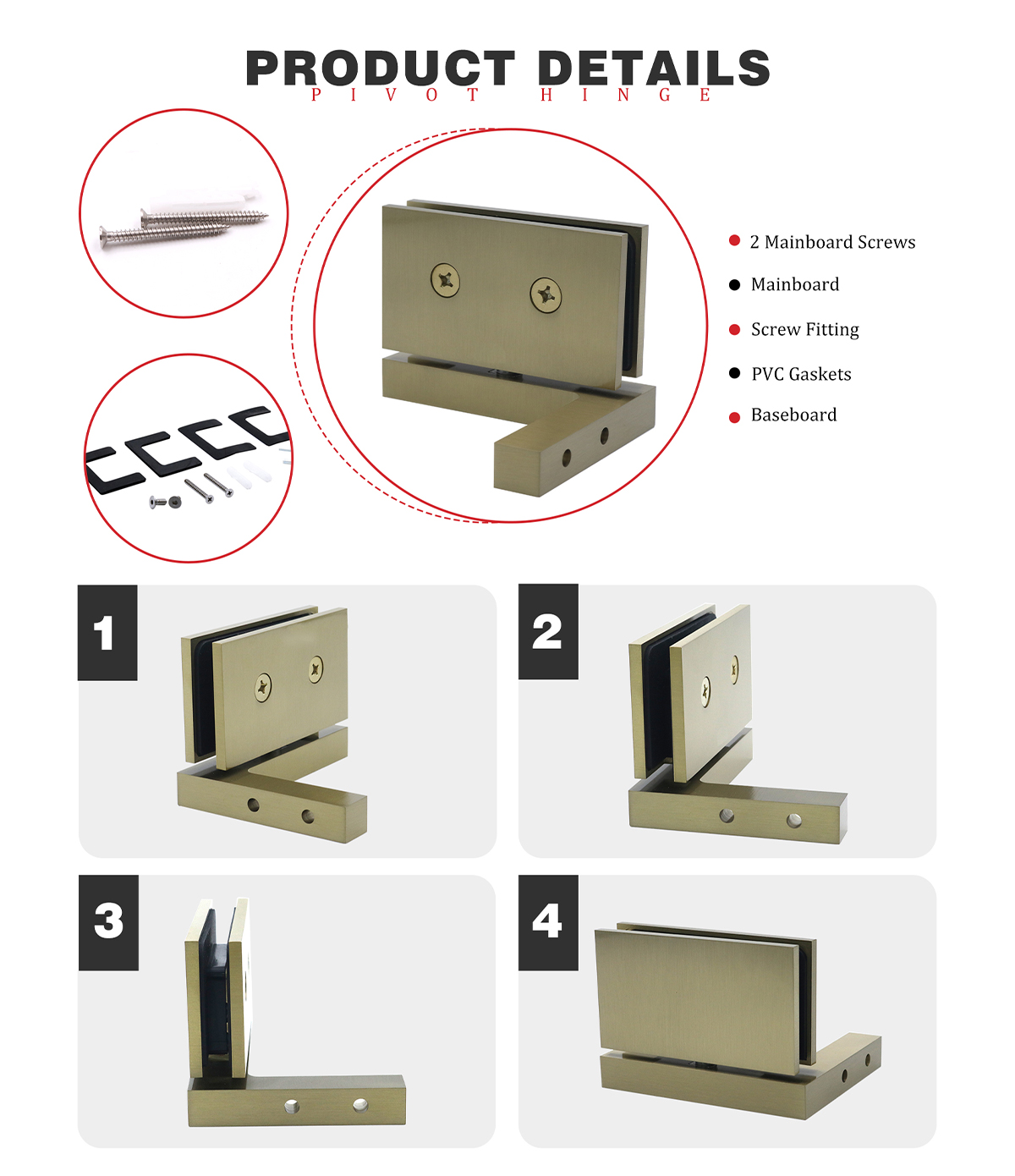 PRODUCT DETAILS
PIVOT HINGE

2 Mainboard Screws
Mainboard
Screw Fitting
PVC Gaskets
Baseboard

1

2

3

4