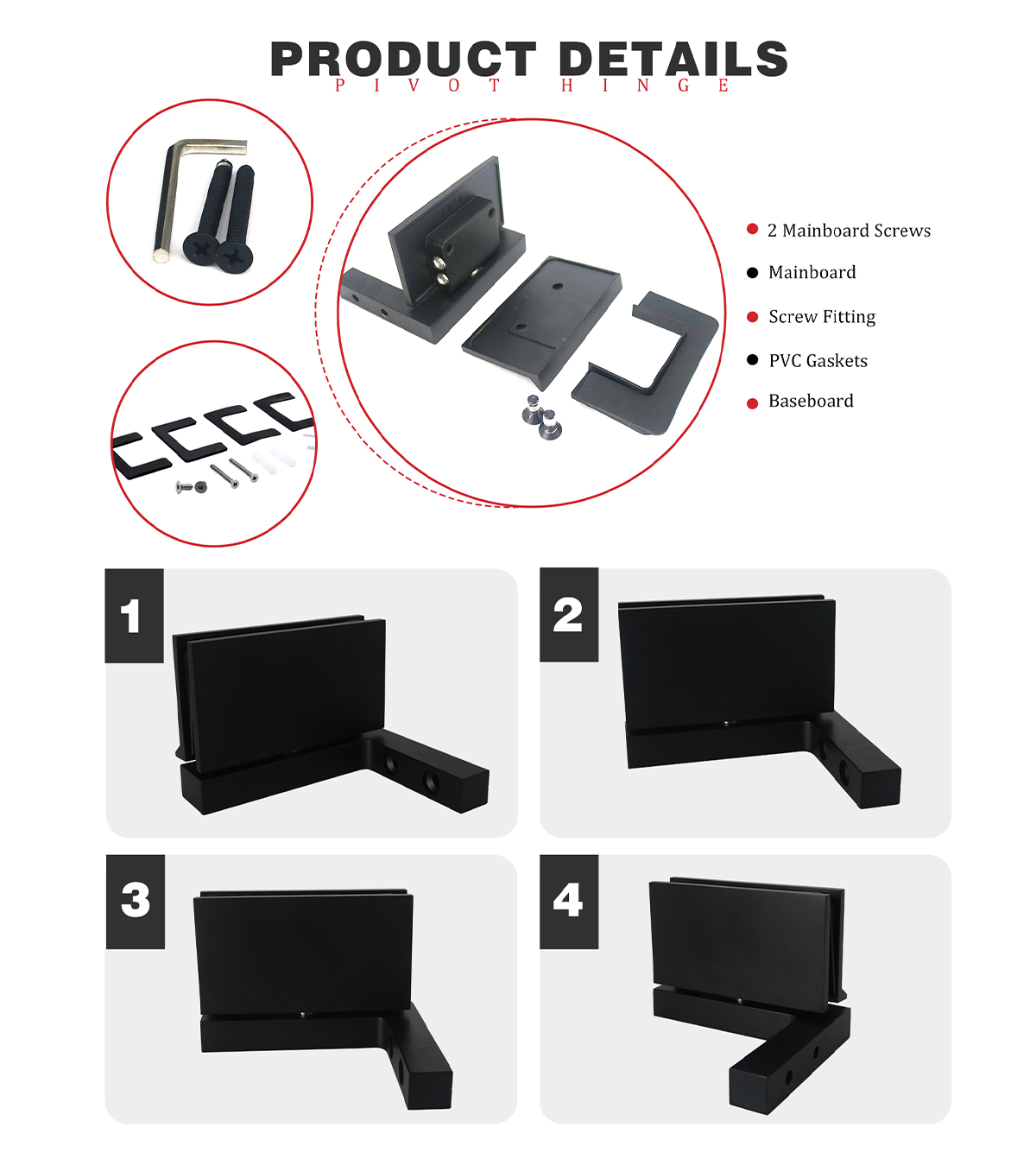 PRODUCT DETAILS
PIVOT HINGE

2 Mainboard Screws
Mainboard
Screw Fitting
PVC Gaskets
Baseboard

1

2

3

4